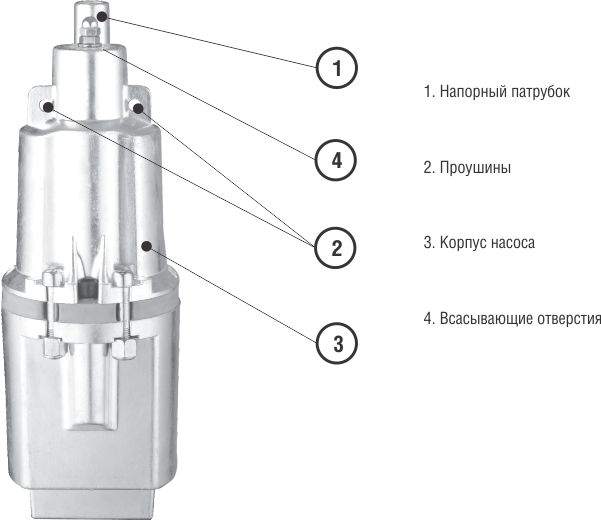 1

4

2

3

1. Напорный патрубок

2. Проушины

3. Корпус насоса

4. Всасывающие отверстия