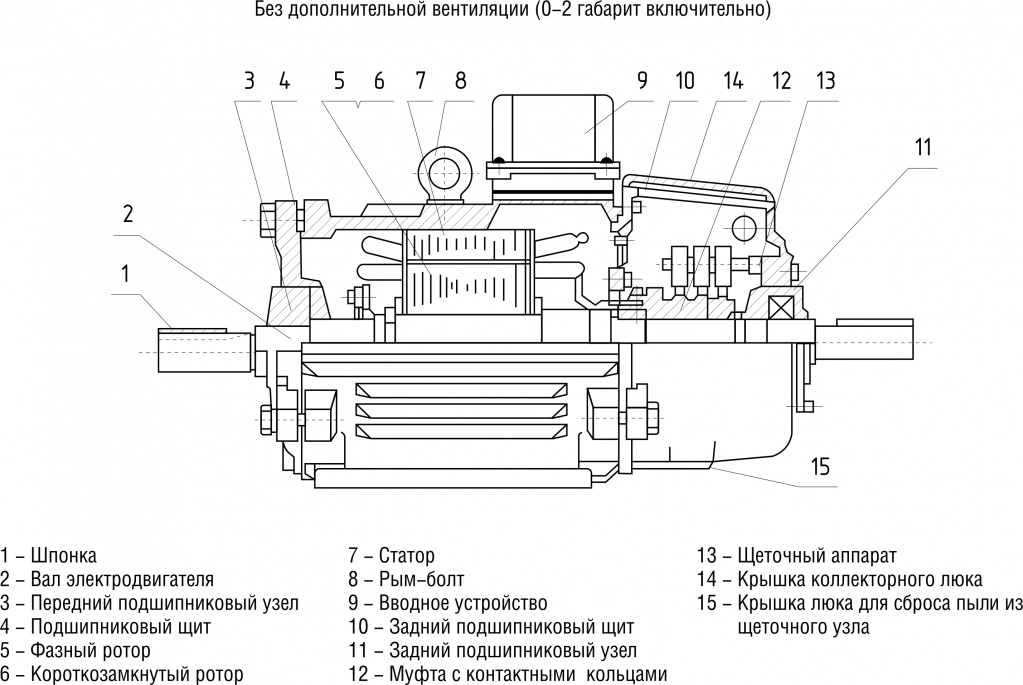 Без дополнительной вентиляции (0–2 габарит включительно)

3 4 5 6 7 8 9 10 14 12 13

11

2

1

15

1 – Шпонка
2 – Вал электродвигателя
3 – Передний подшипниковый узел
4 – Подшипниковый щит
5 – Фазный ротор
6 – Короткозамкнутый ротор

7 – Статор
8 – Рым–болт
9 – Вводное устройство
10 – Задний подшипниковый щит
11 – Задний подшипниковый узел
12 – Муфта с контактными кольцами

13 – Щеточный аппарат
14 – Крышка коллекторного люка
15 – Крышка люка для сброса пыли из щеточного узла