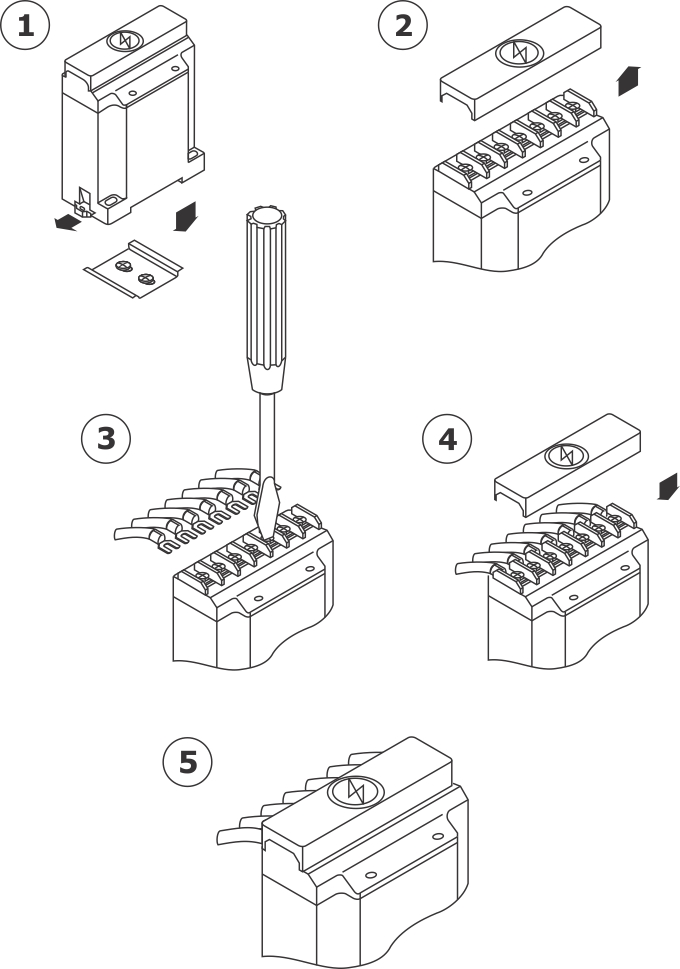 1

2

3

4

5