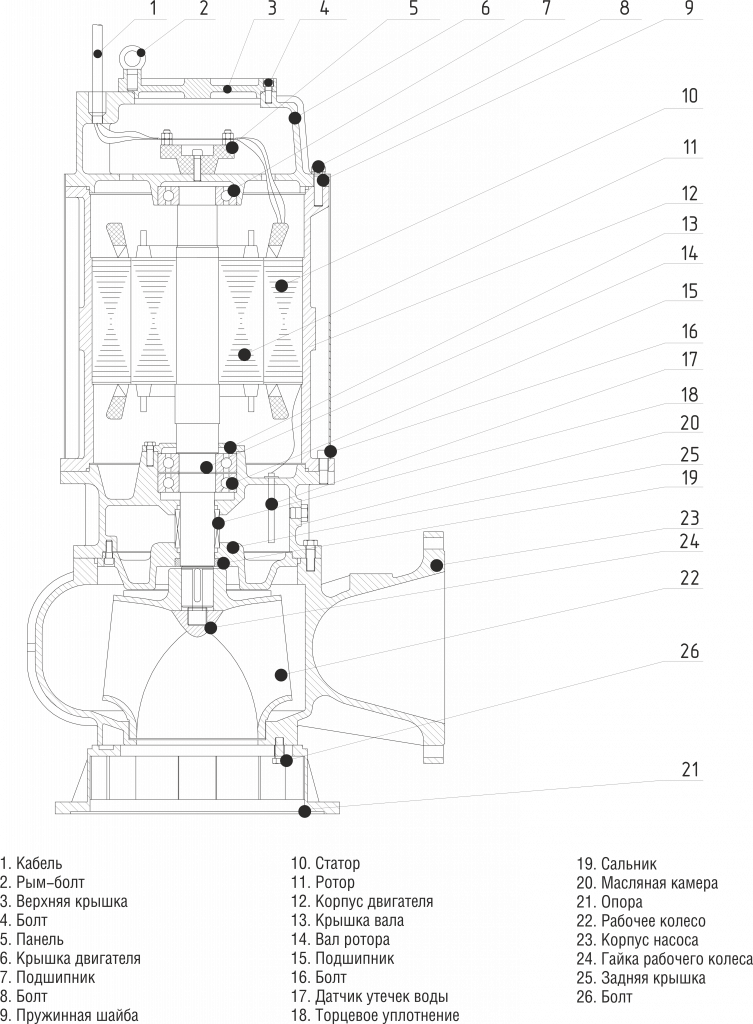 1 2 3 4 5 6 7 8 9

10

11

12

13

14

15

16

17

18

20

25

19

23

24

22

26

21

1. Кабель
2. Рым–болт
3. Верхняя крышка
4. Болт
5. Панель
6. Крышка двигателя
7. Подшипник
8. Болт
9. Пружинная шайба

10. Статор
11. Ротор
12. Корпус двигателя
13. Крышка вала
14. Вал ротора
15. Подшипник
16. Болт
17. Датчик утечек воды
18. Торцевое уплотнение

19. Сальник
20. Масляная камера
21. Опора
22. Рабочее колесо
23. Корпус насоса
24. Гайка рабочего колеса
25. Задняя крышка
26. Болт